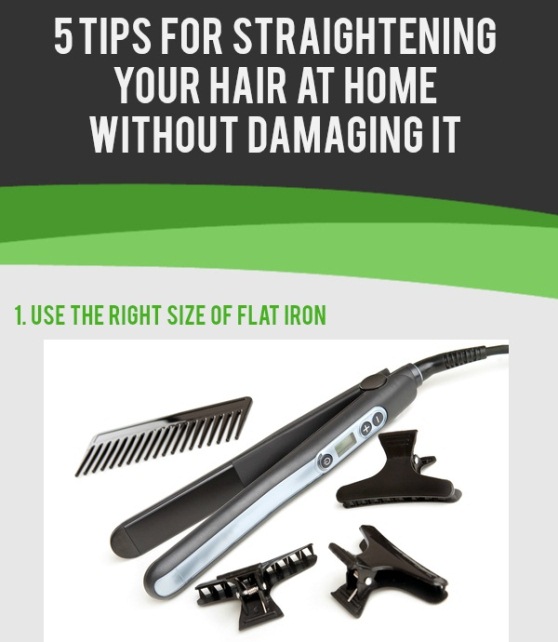 5 TIPS FOR STRAIGHTENING YOUR HAIR AT HOME WITHOUT DAMAGING IT

1. USE THE RIGHT SIZE OF FLAT IRON