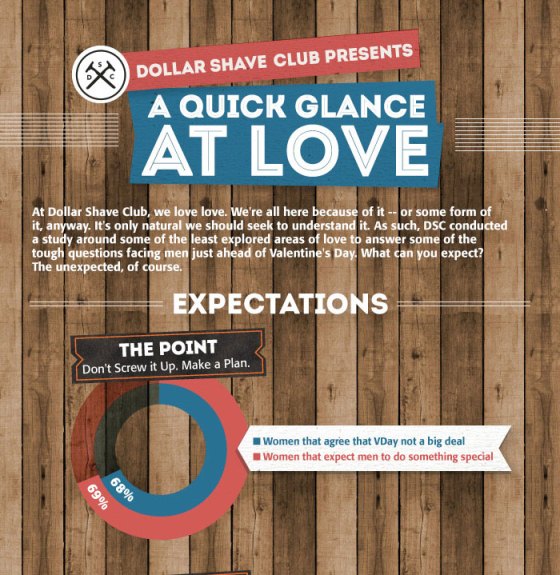 D S C

DOLLAR SHAVE CLUB PRESENTS

A QUICK GLANCE AT LOVE

At Dollar Shave Club, we love love. We're all here because of it -- or some form of it, anyway. It's only natural we should seek to understand it. As such, DSC conducted a study around some of the least explored areas of love to answer some of the tough questions facing men just ahead of Valentine's Day. What can you expect? The unexpected, of course.

EXPECTATIONS

THE POINT
Don't Screw it Up. Make a Plan.

68%
69%

Women that agree that VDay not a big deal
Women that expect men to do something special