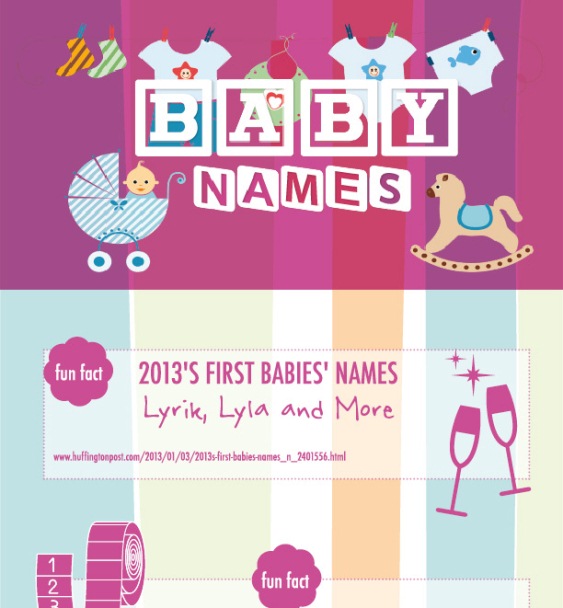 BABY NAMES

fun fact

2013'S FIRST BABIES' NAMES

Lyrik, Lyla and More

www.huffingtonpost.com/2013/01/03/2013s-first-babies-names_n_2401556.html

1
2
3

fun fact