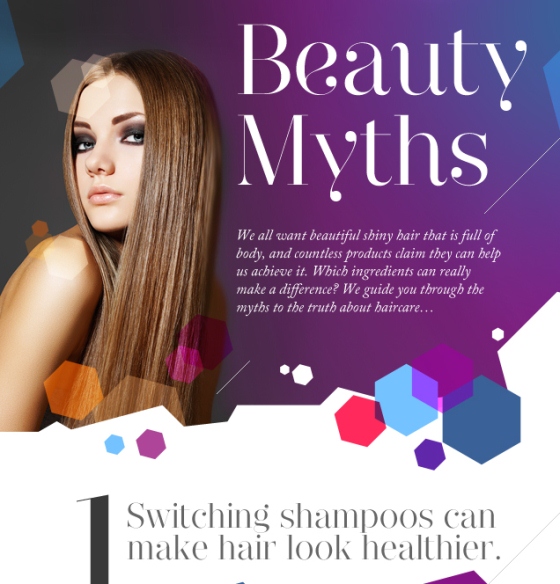 Beauty Myths

We all want beautiful shiny hair that is full of body, and countless products claim they can help us achieve it. Which ingredients can really make a difference? We guide you through the myths to the truth about haircare…

1 Switching shampoos can make hair look healthier.