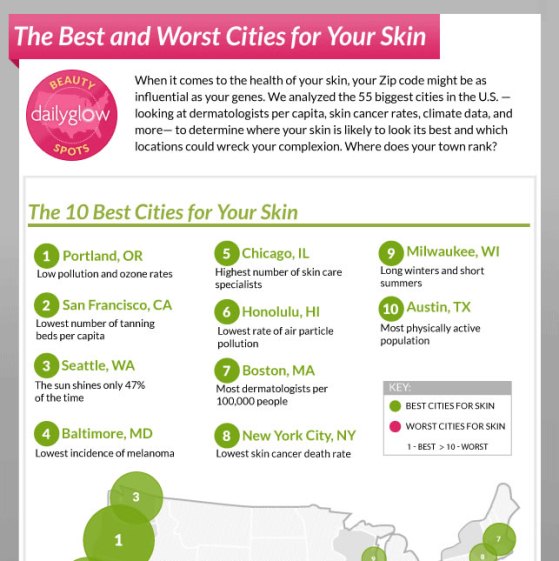 The Best and Worst Cities for Your Skin

BEAUTY dailyglow SPOTS

When it comes to the health of your skin, your Zip code might be as influential as your genes. We analyzed the 55 biggest cities in the U.S. — looking at dermatologists per capita, skin cancer rates, climate data, and more— to determine where your skin is likely to look its best and which locations could wreck your complexion. Where does your town rank?

The 10 Best Cities for Your Skin

1 Portland, OR
Low pollution and ozone rates

2 San Francisco, CA
Lowest number of tanning beds per capita

3 Seattle, WA
The sun shines only 47% of the time

4 Baltimore, MD
Lowest incidence of melanoma

5 Chicago, IL
Highest number of skin care specialists

6 Honolulu, HI
Lowest rate of air particle pollution

7 Boston, MA
Most dermatologists per 100,000 people

8 New York City, NY
Lowest skin cancer death rate

9 Milwaukee, WI
Long winters and short summers

10 Austin, TX
Most physically active population

KEY:
BEST CITIES FOR SKIN
WORST CITIES FOR SKIN
1 - BEST > 10 - WORST

3
1
7
8
9