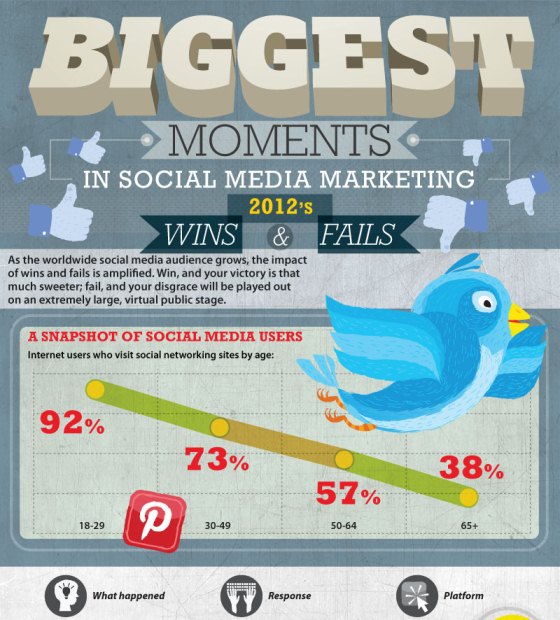 BIGGEST

MOMENTS

IN SOCIAL MEDIA MARKETING

2012's

WINS & FAILS

As the worldwide social media audience grows, the impact of wins and fails is amplified. Win, and your victory is that much sweeter; fail, and your disgrace will be played out on an extremely large, virtual public stage.

A SNAPSHOT OF SOCIAL MEDIA USERS

Internet users who visit social networking sites by age:

92%

73%

57%

38%

18-29

30-49

50-64

65+

What happened

Response

Platform