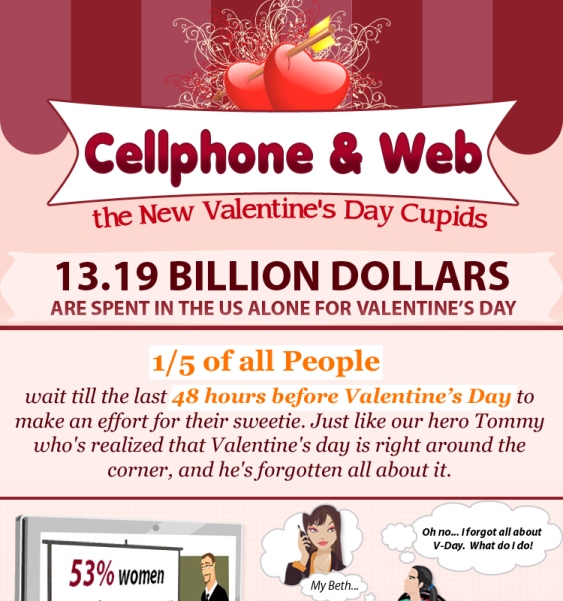 Cellphone & Web
the New Valentine's Day Cupids

13.19 BILLION DOLLARS
ARE SPENT IN THE US ALONE FOR VALENTINE'S DAY

1/5 of all People
wait till the last 48 hours before Valentine's Day to make an effort for their sweetie. Just like our hero Tommy who's realized that Valentine's day is right around the corner, and he's forgotten all about it.

53% women

My Beth...

Oh no... I forgot all about V-Day. What do I do!