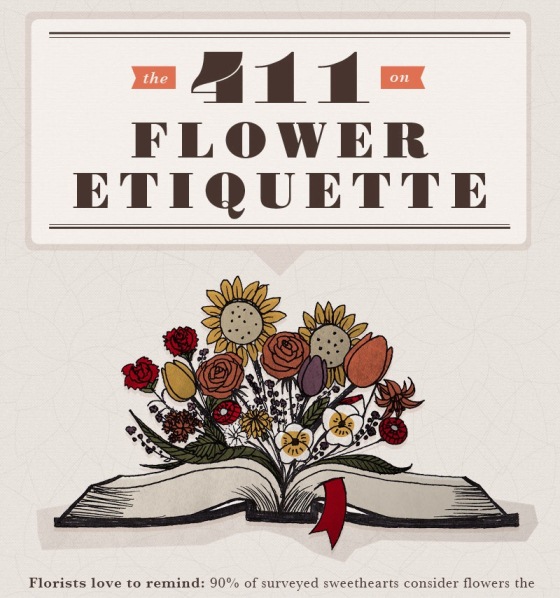 the 411 on

FLOWER ETIQUETTE

Florists love to remind: 90% of surveyed sweethearts consider flowers the