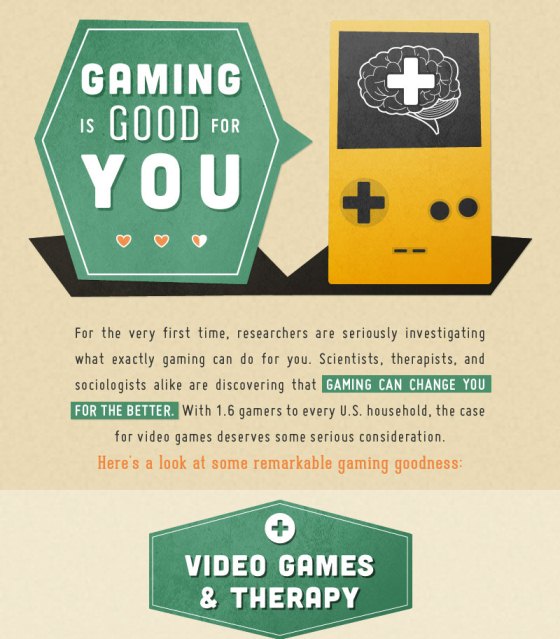 GAMING IS GOOD FOR YOU

For the very first time, researchers are seriously investigating what exactly gaming can do for you. Scientists, therapists, and sociologists alike are discovering that GAMING CAN CHANGE YOU FOR THE BETTER. With 1.6 gamers to every U.S. household, the case for video games deserves some serious consideration.

Here's a look at some remarkable gaming goodness:

VIDEO GAMES & THERAPY