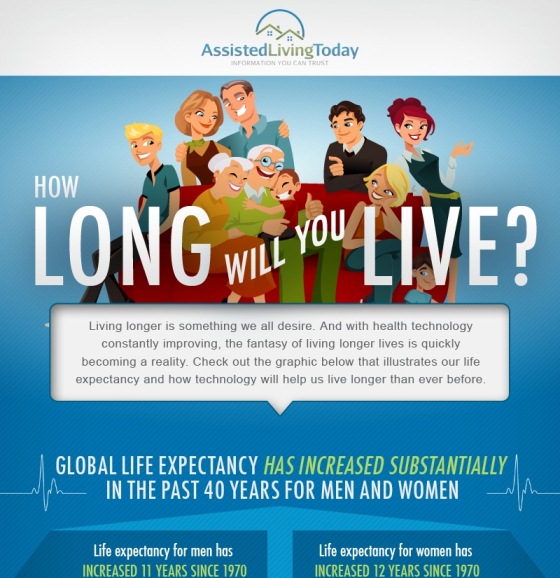 AssistedLivingToday
INFORMATION YOU CAN TRUST

HOW LONG WILL YOU LIVE?

Living longer is something we all desire. And with health technology constantly improving, the fantasy of living longer lives is quickly becoming a reality. Check out the graphic below that illustrates our life expectancy and how technology will help us live longer than ever before.

GLOBAL LIFE EXPECTANCY HAS INCREASED SUBSTANTIALLY IN THE PAST 40 YEARS FOR MEN AND WOMEN

Life expectancy for men has INCREASED 11 YEARS SINCE 1970

Life expectancy for women has INCREASED 12 YEARS SINCE 1970