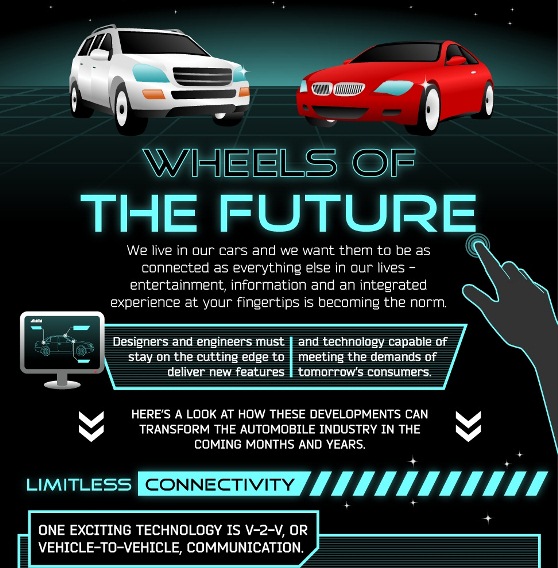 WHEELS OF
THE FUTURE

We live in our cars and we want them to be as connected as everything else in our lives – entertainment, information and an integrated experience at your fingertips is becoming the norm.

Designers and engineers must stay on the cutting edge to deliver new features

and technology capable of meeting the demands of tomorrow's consumers.

HERE'S A LOOK AT HOW THESE DEVELOPMENTS CAN TRANSFORM THE AUTOMOBILE INDUSTRY IN THE COMING MONTHS AND YEARS.

LIMITLESS CONNECTIVITY

ONE EXCITING TECHNOLOGY IS V-2-V, OR VEHICLE-TO-VEHICLE, COMMUNICATION.