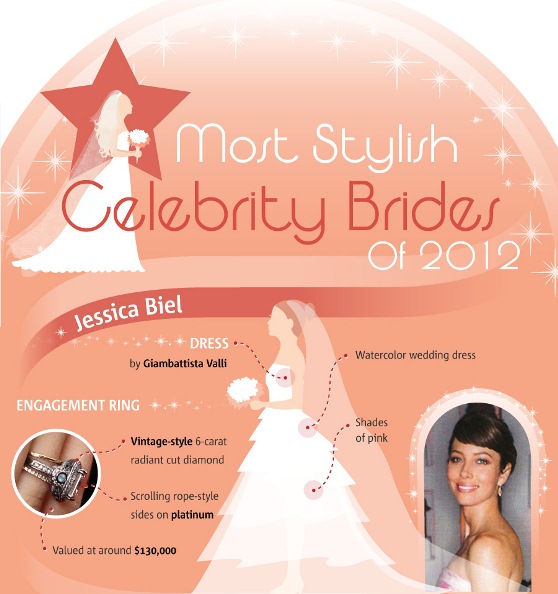 Most Stylish Celebrity Brides Of 2012

Jessica Biel

DRESS
by Giambattista Valli

Watercolor wedding dress

Shades of pink

ENGAGEMENT RING

Vintage-style 6-carat radiant cut diamond

Scrolling rope-style sides on platinum

Valued at around $130,000