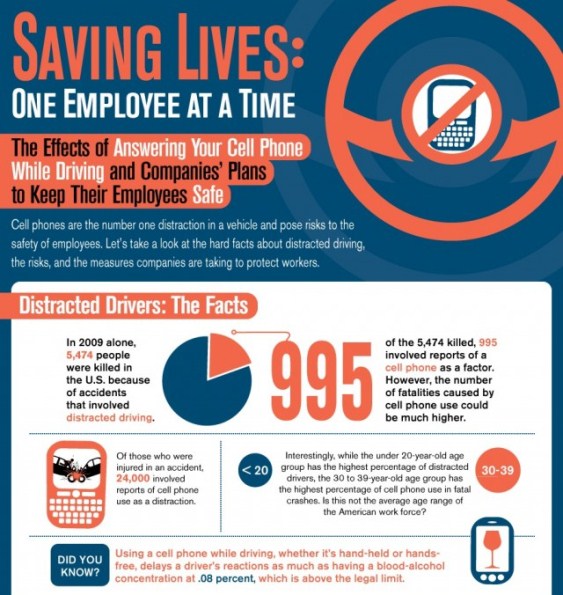 SAVING LIVES:
ONE EMPLOYEE AT A TIME

The Effects of Answering Your Cell Phone While Driving and Companies' Plans to Keep Their Employees Safe

Cell phones are the number one distraction in a vehicle and pose risks to the safety of employees. Let's take a look at the hard facts about distracted driving, the risks, and the measures companies are taking to protect workers.

Distracted Drivers: The Facts

In 2009 alone, 5,474 people were killed in the U.S. because of accidents that involved distracted driving.

995

of the 5,474 killed, 995 involved reports of a cell phone as a factor. However, the number of fatalities caused by cell phone use could be much higher.

Of those who were injured in an accident, 24,000 involved reports of cell phone use as a distraction.

< 20

Interestingly, while the under 20-year-old age group has the highest percentage of distracted drivers, the 30 to 39-year-old age group has the highest percentage of cell phone use in fatal crashes. Is this not the average age range of the American work force?

30-39

DID YOU KNOW?

Using a cell phone while driving, whether it's hand-held or hands-free, delays a driver's reactions as much as having a blood-alcohol concentration at .08 percent, which is above the legal limit.