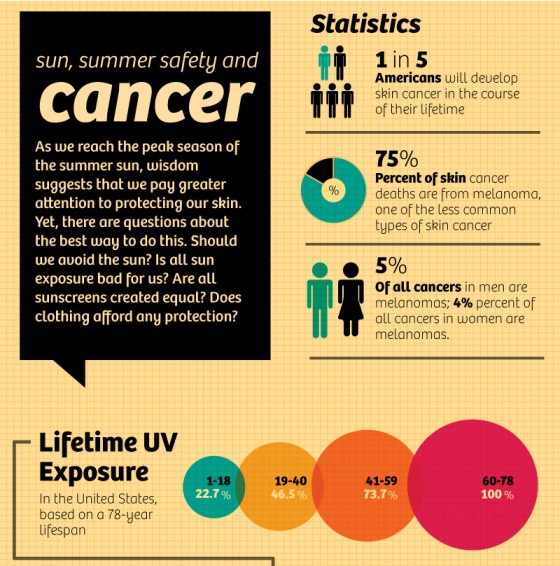 sun, summer safety and

cancer

As we reach the peak season of the summer sun, wisdom suggests that we pay greater attention to protecting our skin. Yet, there are questions about the best way to do this. Should we avoid the sun? Is all sun exposure bad for us? Are all sunscreens created equal? Does clothing afford any protection?

Statistics

1 in 5
Americans will develop skin cancer in the course of their lifetime

%

75%
Percent of skin cancer deaths are from melanoma, one of the less common types of skin cancer

5%
Of all cancers in men are melanomas; 4% percent of all cancers in women are melanomas.

Lifetime UV Exposure

In the United States, based on a 78-year lifespan

1-18
22.7 %

19-40
46.5 %

41-59
73.7 %

60-78
100 %