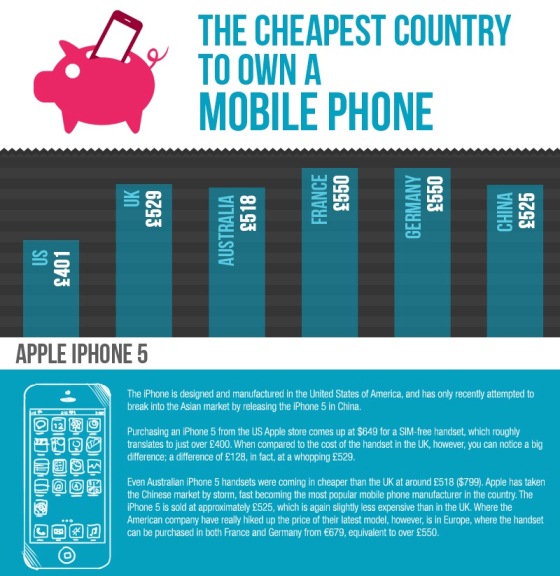 THE CHEAPEST COUNTRY TO OWN A MOBILE PHONE

US £401

UK £529

AUSTRALIA £518

FRANCE £550

GERMANY £550

CHINA £525

APPLE IPHONE 5

12

The iPhone is designed and manufactured in the United States of America, and has only recently attempted to break into the Asian market by releasing the iPhone 5 in China.

Purchasing an iPhone 5 from the US Apple store comes up at $649 for a SIM-free handset, which roughly translates to just over £400. When compared to the cost of the handset in the UK, however, you can notice a big difference; a difference of £128, in fact, at a whopping £529.

Even Australian iPhone 5 handsets were coming in cheaper than the UK at around £518 ($799). Apple has taken the Chinese market by storm, fast becoming the most popular mobile phone manufacturer in the country. The iPhone 5 is sold at approximately £525, which is again slightly less expensive than in the UK. Where the American company have really hiked up the price of their latest model, however, is in Europe, where the handset can be purchased in both France and Germany from €679, equivalent to over £550.