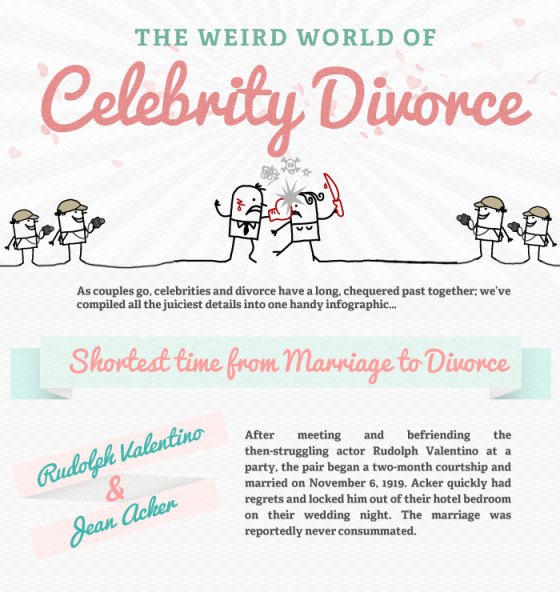 THE WEIRD WORLD OF
Celebrity Divorce

As couples go, celebrities and divorce have a long, chequered past together; we've compiled all the juiciest details into one handy infographic...

Shortest time from Marriage to Divorce

Rudolph Valentino
&
Jean Acker

After meeting and befriending the then-struggling actor Rudolph Valentino at a party, the pair began a two-month courtship and married on November 6, 1919. Acker quickly had regrets and locked him out of their hotel bedroom on their wedding night. The marriage was reportedly never consummated.