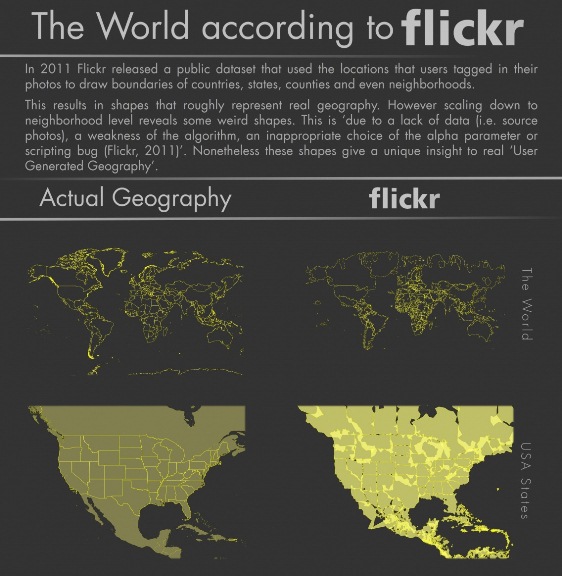 The World according to flickr

In 2011 Flickr released a public dataset that used the locations that users tagged in their photos to draw boundaries of countries, states, counties and even neighborhoods.

This results in shapes that roughly represent real geography. However scaling down to neighborhood level reveals some weird shapes. This is 'due to a lack of data (i.e. source photos), a weakness of the algorithm, an inappropriate choice of the alpha parameter or scripting bug (Flickr, 2011)'. Nonetheless these shapes give a unique insight to real 'User Generated Geography'.

Actual Geography

flickr

The World

USA States