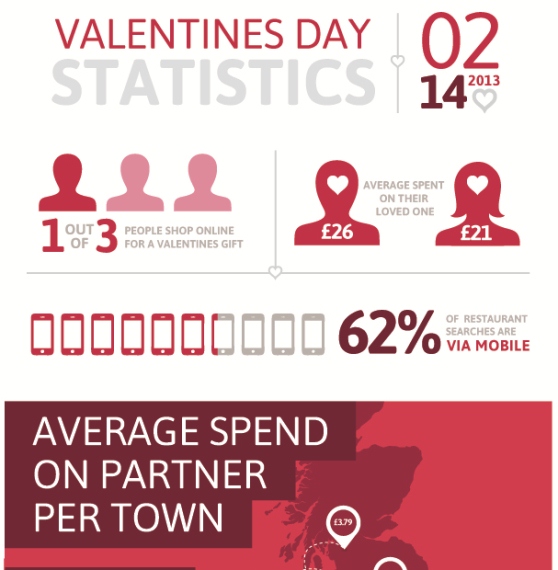 VALENTINES DAY
STATISTICS

02
14 2013

1 OUT OF 3 PEOPLE SHOP ONLINE FOR A VALENTINES GIFT

AVERAGE SPENT ON THEIR LOVED ONE

£26

£21

62% OF RESTAURANT SEARCHES ARE VIA MOBILE

AVERAGE SPEND ON PARTNER PER TOWN

£3.79