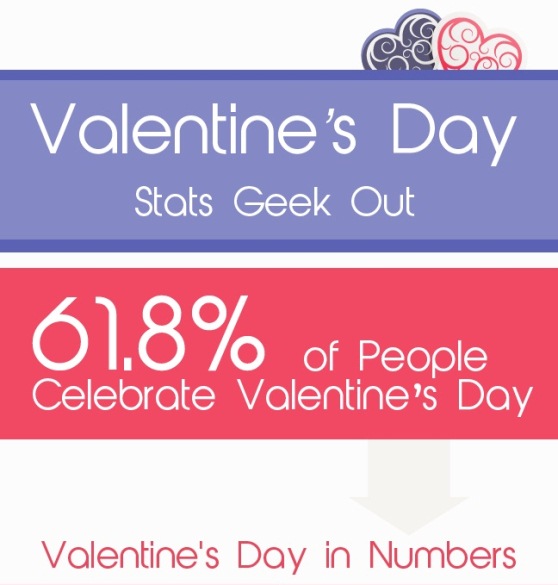 Valentine's Day
Stats Geek Out

61.8% of People Celebrate Valentine's Day

Valentine's Day in Numbers