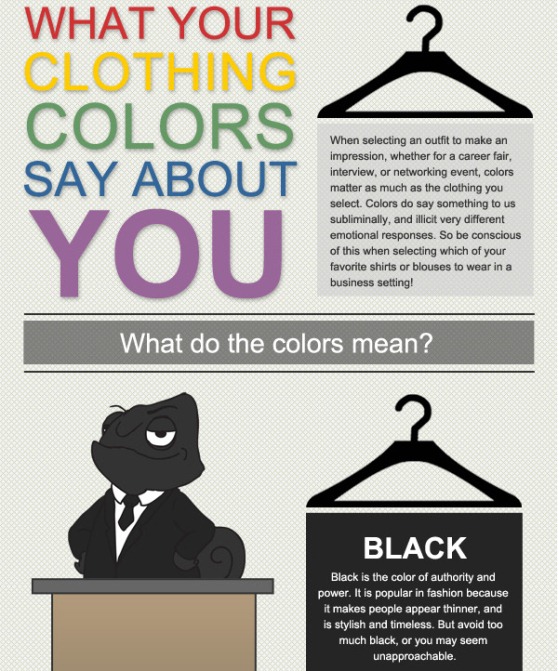 WHAT YOUR CLOTHING COLORS SAY ABOUT YOU

When selecting an outfit to make an impression, whether for a career fair, interview, or networking event, colors matter as much as the clothing you select. Colors do say something to us subliminally, and illicit very different emotional responses. So be conscious of this when selecting which of your favorite shirts or blouses to wear in a business setting!

What do the colors mean?

BLACK

Black is the color of authority and power. It is popular in fashion because it makes people appear thinner, and is stylish and timeless. But avoid too much black, or you may seem unapproachable.