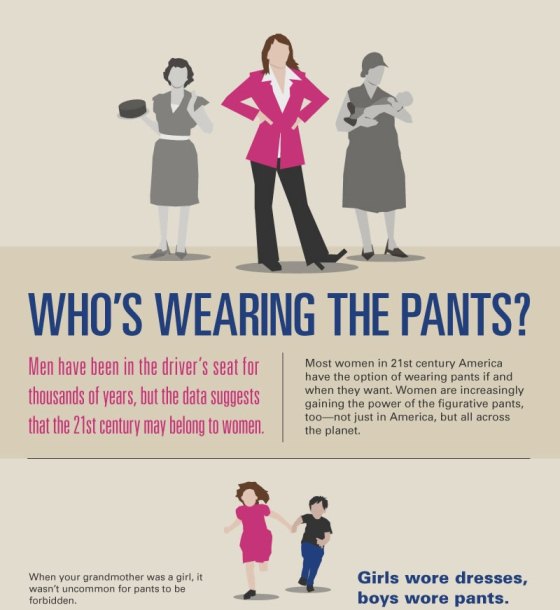 WHO'S WEARING THE PANTS?

Men have been in the driver's seat for thousands of years, but the data suggests that the 21st century may belong to women.

Most women in 21st century America have the option of wearing pants if and when they want. Women are increasingly gaining the power of the figurative pants, too—not just in America, but all across the planet.

When your grandmother was a girl, it wasn't uncommon for pants to be forbidden.

Girls wore dresses, boys wore pants.