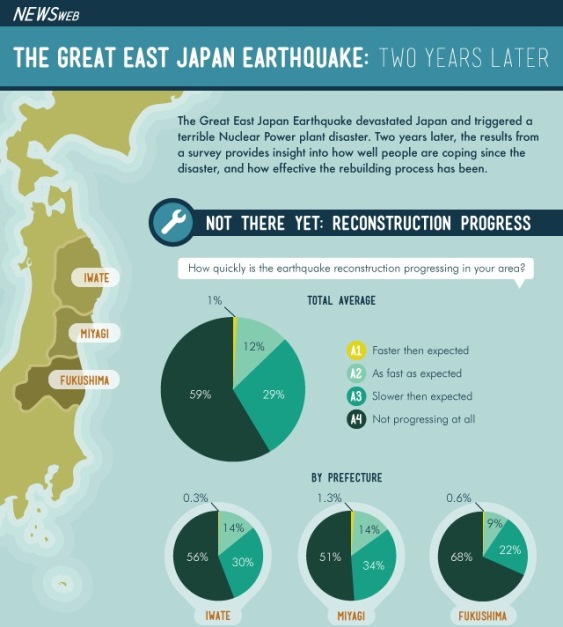 NEWSWEB

THE GREAT EAST JAPAN EARTHQUAKE: TWO YEARS LATER

The Great East Japan Earthquake devastated Japan and triggered a terrible Nuclear Power plant disaster. Two years later, the results from a survey provides insight into how well people are coping since the disaster, and how effective the rebuilding process has been.

IWATE

MIYAGI

FUKUSHIMA

NOT THERE YET: RECONSTRUCTION PROGRESS

How quickly is the earthquake reconstruction progressing in your area?

TOTAL AVERAGE

1%

12%

29%

59%

A1 Faster then expected

A2 As fast as expected

A3 Slower then expected

A4 Not progressing at all

BY PREFECTURE

0.3%

14%

30%

56%

IWATE

1.3%

14%

34%

51%

MIYAGI

0.6%

9%

22%

68%

FUKUSHIMA