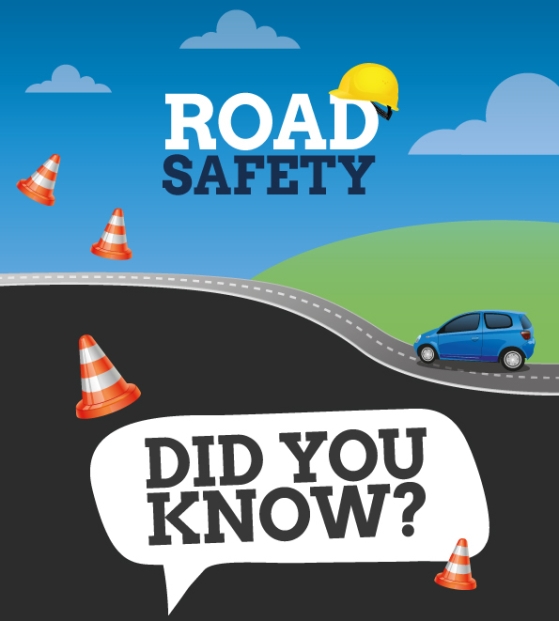 ROAD
SAFETY

DID YOU
KNOW?