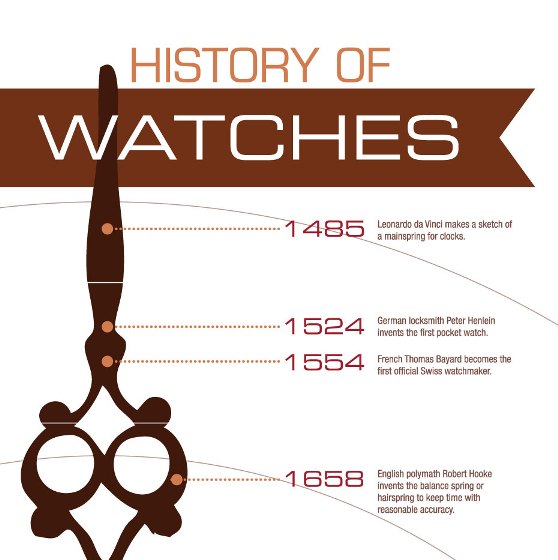 HISTORY OF
WATCHES

1485 Leonardo da Vinci makes a sketch of a mainspring for clocks.

1524 German locksmith Peter Henlein invents the first pocket watch.

1554 French Thomas Bayard becomes the first official Swiss watchmaker.

1658 English polymath Robert Hooke invents the balance spring or hairspring to keep time with reasonable accuracy.