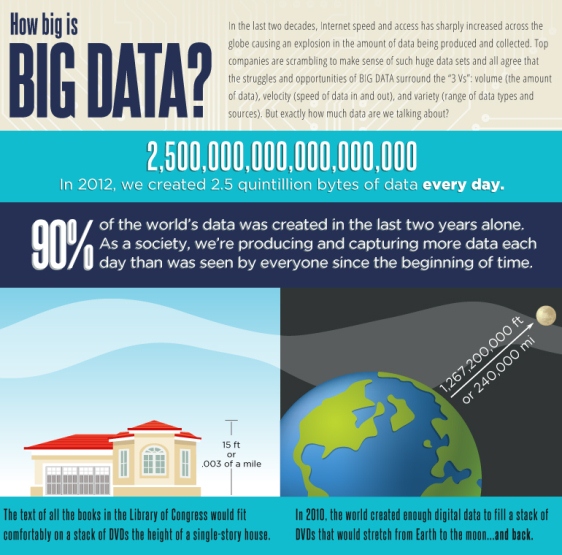 How big is
BIG DATA?

In the last two decades, Internet speed and access has sharply increased across the globe causing an explosion in the amount of data being produced and collected. Top companies are scrambling to make sense of such huge data sets and all agree that the struggles and opportunities of BIG DATA surround the "3 Vs": volume (the amount of data), velocity (speed of data in and out), and variety (range of data types and sources). But exactly how much data are we talking about?

2,500,000,000,000,000,000
In 2012, we created 2.5 quintillion bytes of data every day.

90% of the world's data was created in the last two years alone. As a society, we're producing and capturing more data each day than was seen by everyone since the beginning of time.

15 ft or .003 of a mile

1,267,200,000 ft or 240,000 mi

The text of all the books in the Library of Congress would fit comfortably on a stack of DVDs the height of a single-story house.

In 2010, the world created enough digital data to fill a stack of DVDs that would stretch from Earth to the moon...and back.