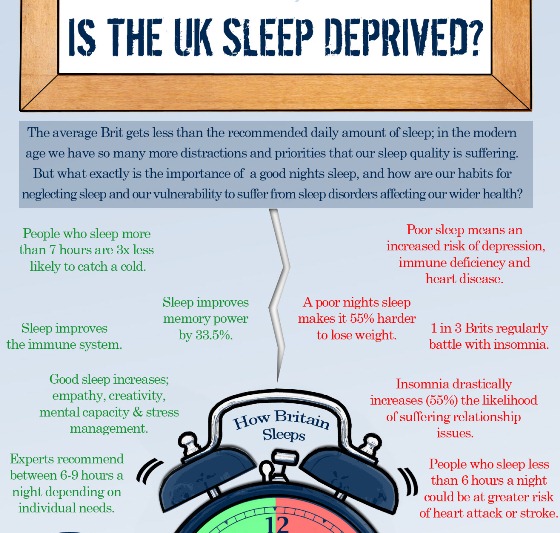 IS THE UK SLEEP DEPRIVED?

The average Brit gets less than the recommended daily amount of sleep; in the modern age we have so many more distractions and priorities that our sleep quality is suffering. But what exactly is the importance of a good nights sleep, and how are our habits for neglecting sleep and our vulnerability to suffer from sleep disorders affecting our wider health?

People who sleep more than 7 hours are 3x less likely to catch a cold.

Sleep improves memory power by 33.5%.

Sleep improves the immune system.

Good sleep increases; empathy, creativity, mental capacity & stress management.

Experts recommend between 6-9 hours a night depending on individual needs.

Poor sleep means an increased risk of depression, immune deficiency and heart disease.

A poor nights sleep makes it 55% harder to lose weight.

1 in 3 Brits regularly battle with insomnia.

Insomnia drastically increases (55%) the likelihood of suffering relationship issues.

People who sleep less than 6 hours a night could be at greater risk of heart attack or stroke.

How Britain Sleeps

12