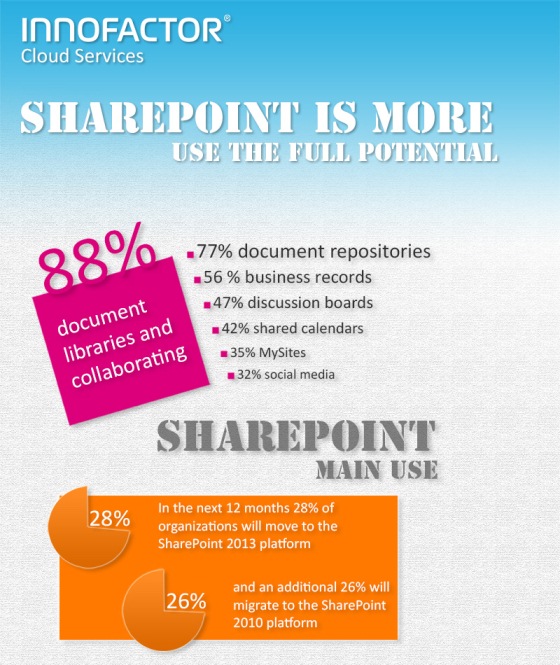 INNOFACTOR®
Cloud Services

SHAREPOINT IS MORE
USE THE FULL POTENTIAL

88%
document libraries and collaborating

77% document repositories
56 % business records
47% discussion boards
42% shared calendars
35% MySites
32% social media

SHAREPOINT
MAIN USE

28%
In the next 12 months 28% of organizations will move to the SharePoint 2013 platform

26%
and an additional 26% will migrate to the SharePoint 2010 platform