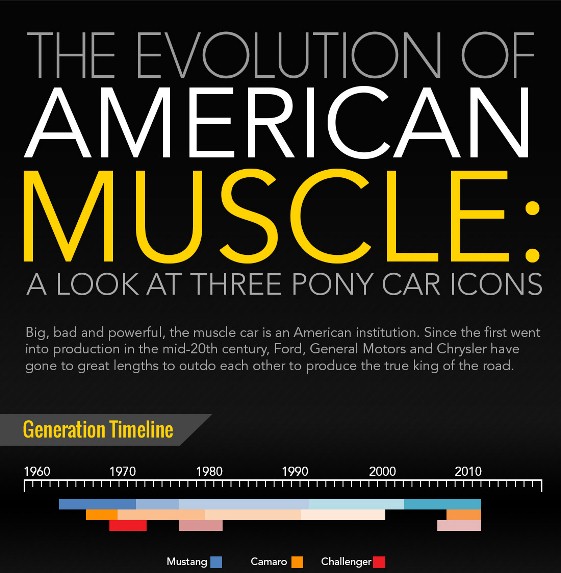 THE EVOLUTION OF
AMERICAN
MUSCLE:
A LOOK AT THREE PONY CAR ICONS

Big, bad and powerful, the muscle car is an American institution. Since the first went into production in the mid-20th century, Ford, General Motors and Chrysler have gone to great lengths to outdo each other to produce the true king of the road.

Generation Timeline

1960 1970 1980 1990 2000 2010

Mustang Camaro Challenger