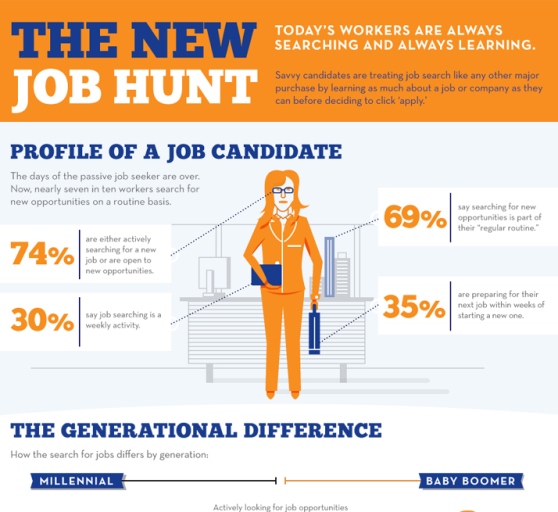 THE NEW JOB HUNT

TODAY'S WORKERS ARE ALWAYS SEARCHING AND ALWAYS LEARNING.

Savvy candidates are treating job search like any other major purchase by learning as much about a job or company as they can before deciding to click 'apply.'

PROFILE OF A JOB CANDIDATE

The days of the passive job seeker are over. Now, nearly seven in ten workers search for new opportunities on a routine basis.

74% are either actively searching for a new job or are open to new opportunities.

30% say job searching is a weekly activity.

69% say searching for new opportunities is part of their "regular routine."

35% are preparing for their next job within weeks of starting a new one.

THE GENERATIONAL DIFFERENCE

How the search for jobs differs by generation:

MILLENNIAL

BABY BOOMER

Actively looking for job opportunities