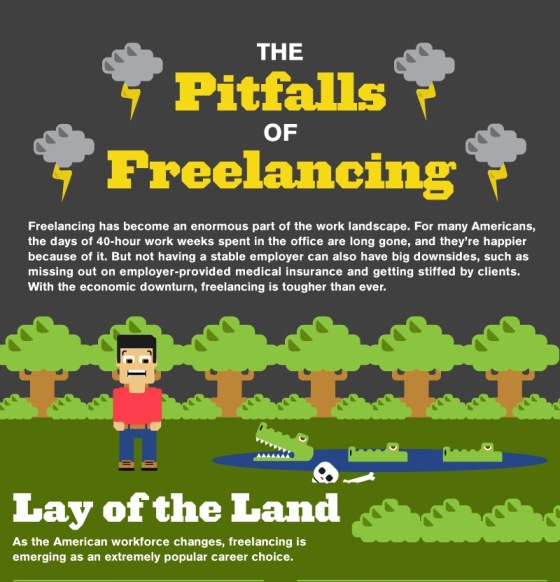 THE
Pitfalls
OF
Freelancing

Freelancing has become an enormous part of the work landscape. For many Americans, the days of 40-hour work weeks spent in the office are long gone, and they're happier because of it. But not having a stable employer can also have big downsides, such as missing out on employer-provided medical insurance and getting stiffed by clients. With the economic downturn, freelancing is tougher than ever.

Lay of the Land

As the American workforce changes, freelancing is emerging as an extremely popular career choice.