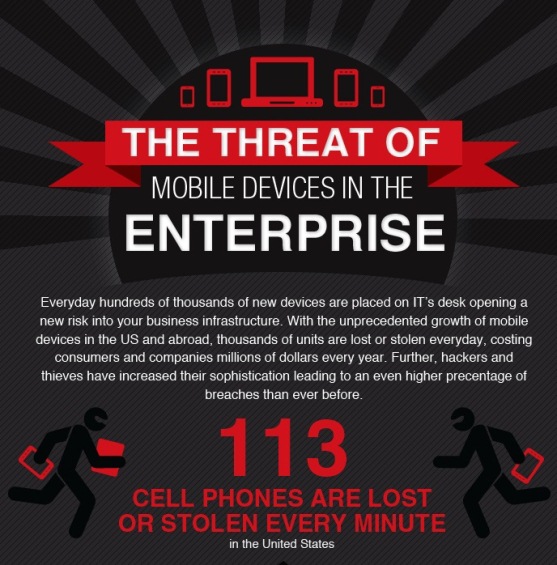 THE THREAT OF
MOBILE DEVICES IN THE
ENTERPRISE

Everyday hundreds of thousands of new devices are placed on IT's desk opening a new risk into your business infrastructure. With the unprecedented growth of mobile devices in the US and abroad, thousands of units are lost or stolen everyday, costing consumers and companies millions of dollars every year. Further, hackers and thieves have increased their sophistication leading to an even higher precentage of breaches than ever before.

113
CELL PHONES ARE LOST OR STOLEN EVERY MINUTE
in the United States