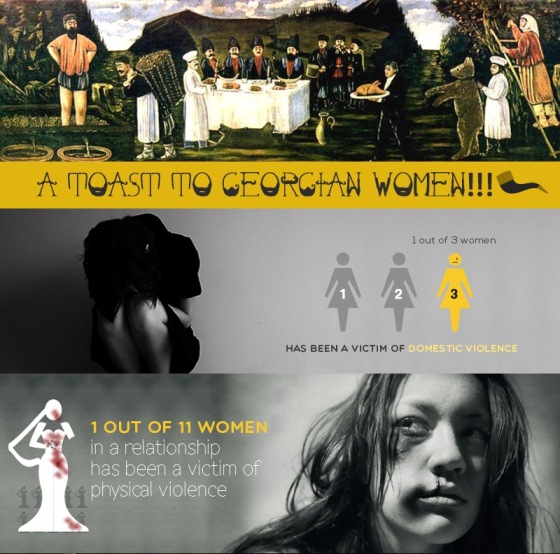 A TOAST TO GEORGIAN WOMEN!!!

1 out of 3 women

1 2 3

HAS BEEN A VICTIM OF DOMESTIC VIOLENCE

1 OUT OF 11 WOMEN
in a relationship
has been a victim of
physical violence