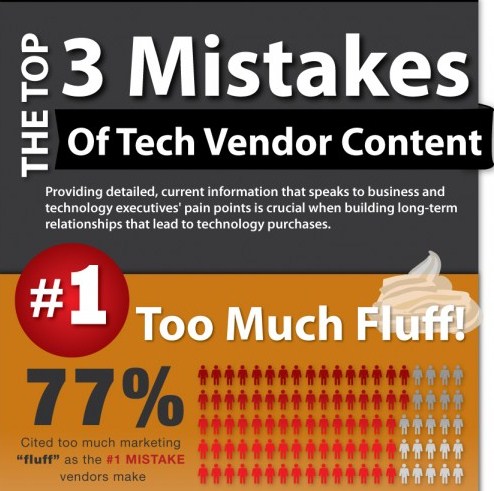 THE TOP 3 Mistakes

Of Tech Vendor Content

Providing detailed, current information that speaks to business and technology executives' pain points is crucial when building long-term relationships that lead to technology purchases.

#1 Too Much Fluff!

77%

Cited too much marketing "fluff" as the #1 MISTAKE vendors make