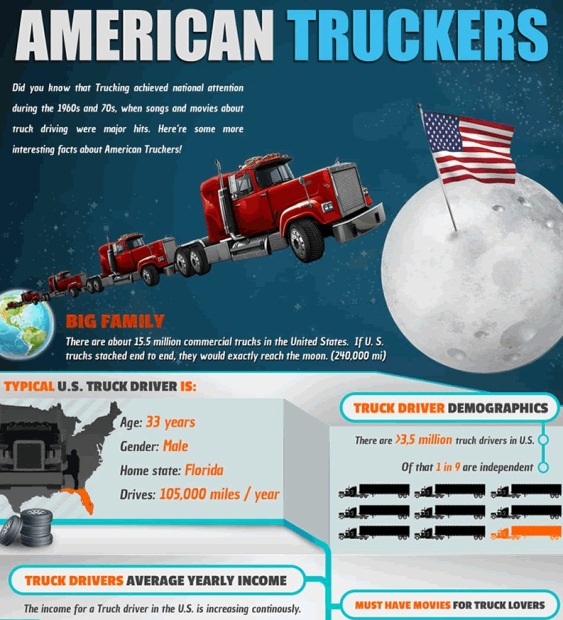 AMERICAN TRUCKERS

Did you know that Trucking achieved national attention during the 1960s and 70s, when songs and movies about truck driving were major hits. Here're some more interesting facts about American Truckers!

BIG FAMILY

There are about 15.5 million commercial trucks in the United States. If U. S. trucks stacked end to end, they would exactly reach the moon. (240,000 mi)

TYPICAL U.S. TRUCK DRIVER IS:

Age: 33 years

Gender: Male

Home state: Florida

Drives: 105,000 miles / year

TRUCK DRIVER DEMOGRAPHICS

There are >3,5 million truck drivers in U.S.

Of that 1 in 9 are independent

TRUCK DRIVERS AVERAGE YEARLY INCOME

The income for a Truck driver in the U.S. is increasing continously.

MUST HAVE MOVIES FOR TRUCK LOVERS