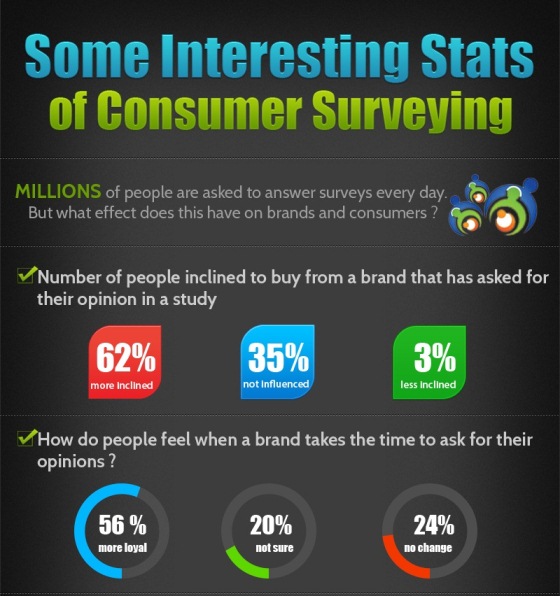 Some Interesting Stats of Consumer Surveying

MILLIONS of people are asked to answer surveys every day. But what effect does this have on brands and consumers ?

Number of people inclined to buy from a brand that has asked for their opinion in a study

62%
more inclined

35%
not influenced

3%
less inclined

How do people feel when a brand takes the time to ask for their opinions ?

56 %
more loyal

20%
not sure

24%
no change