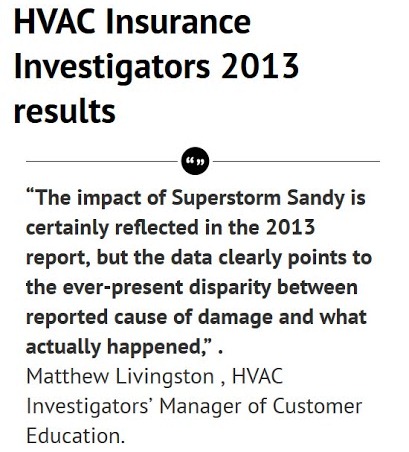 HVAC Insurance Investigators 2013 results

“ ”

“The impact of Superstorm Sandy is certainly reflected in the 2013 report, but the data clearly points to the ever-present disparity between reported cause of damage and what actually happened,” .

Matthew Livingston , HVAC Investigators’ Manager of Customer Education.