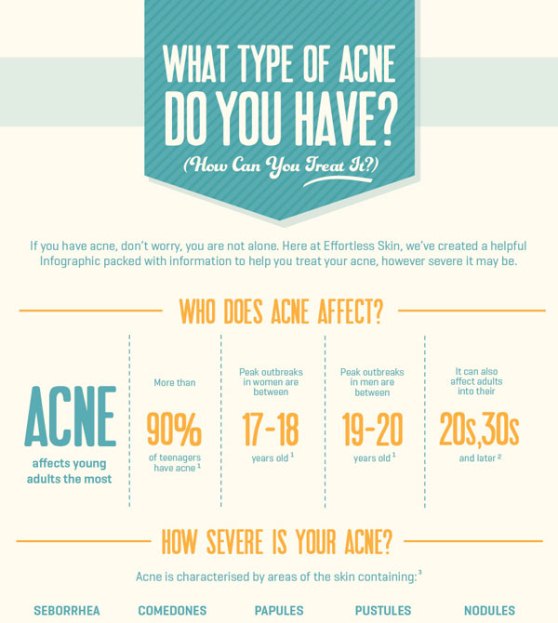 WHAT TYPE OF ACNE DO YOU HAVE?

(How Can You Treat It?)

If you have acne, don't worry, you are not alone. Here at Effortless Skin, we've created a helpful Infographic packed with information to help you treat your acne, however severe it may be.

WHO DOES ACNE AFFECT?

ACNE affects young adults the most

More than 90% of teenagers have acne $^1$

Peak outbreaks in women are between 17-18 years old $^1$

Peak outbreaks in men are between 19-20 years old $^1$

It can also affect adults into their 20s,30s and later $^2$

HOW SEVERE IS YOUR ACNE?

Acne is characterised by areas of the skin containing: $^3$

SEBORRHEA COMEDONES PAPULES PUSTULES NODULES