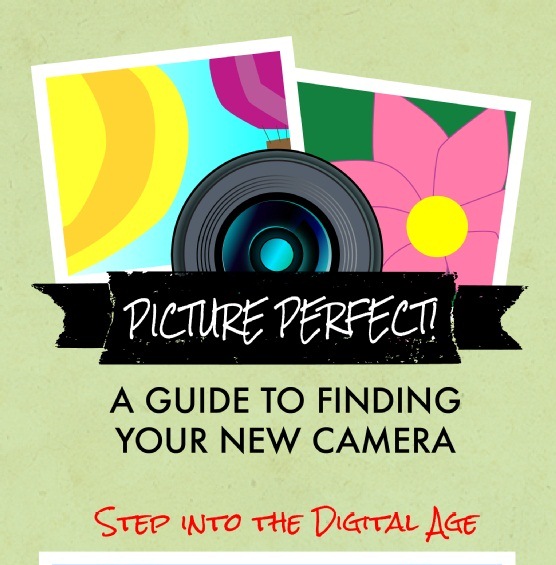 PICTURE PERFECT!

A GUIDE TO FINDING YOUR NEW CAMERA

STEP INTO THE DIGITAL AGE