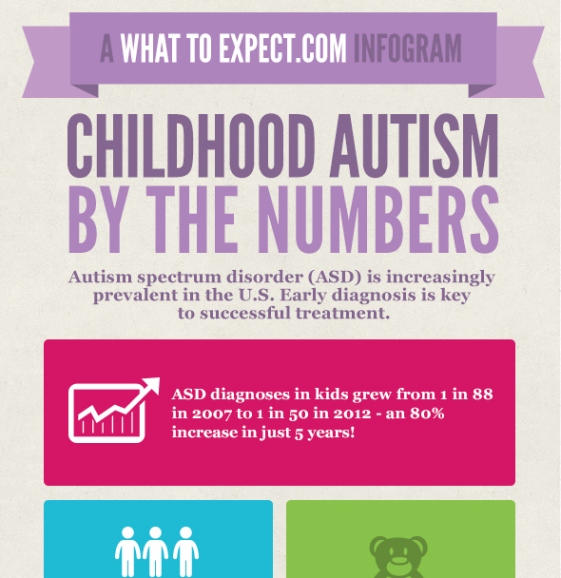 A WHAT TO EXPECT.COM INFOGRAM

CHILDHOOD AUTISM BY THE NUMBERS

Autism spectrum disorder (ASD) is increasingly prevalent in the U.S. Early diagnosis is key to successful treatment.

ASD diagnoses in kids grew from 1 in 88 in 2007 to 1 in 50 in 2012 - an 80% increase in just 5 years!