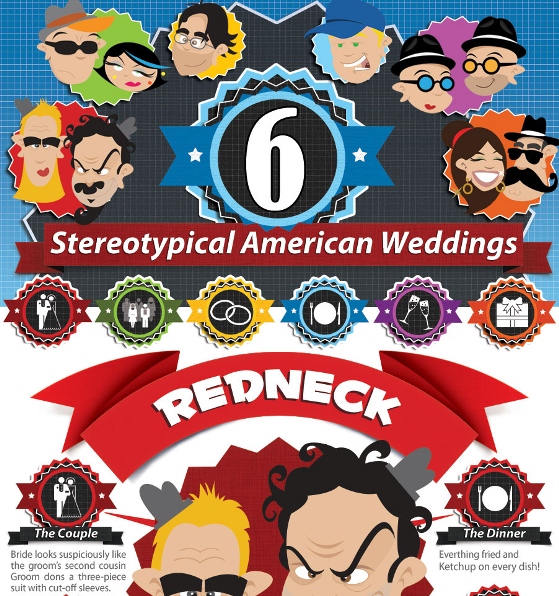 6

Stereotypical American Weddings

REDNECK

The Couple

Bride looks suspiciously like the groom's second cousin Groom dons a three-piece suit with cut-off sleeves.

The Dinner

Everthing fried and Ketchup on every dish!