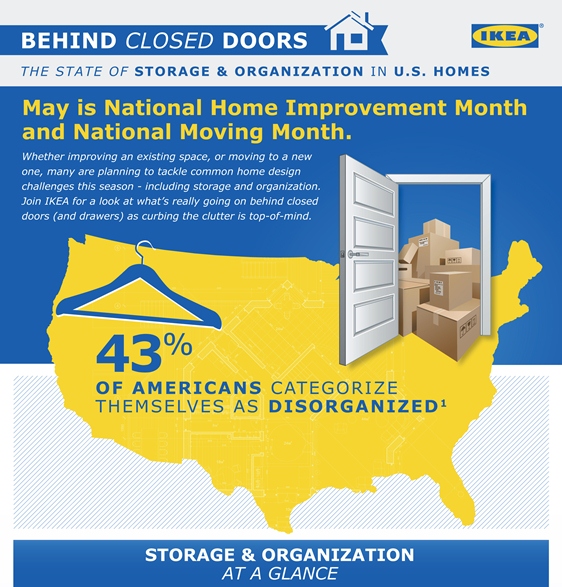 BEHIND CLOSED DOORS

IKEA®

THE STATE OF STORAGE & ORGANIZATION IN U.S. HOMES

May is National Home Improvement Month and National Moving Month.

Whether improving an existing space, or moving to a new one, many are planning to tackle common home design challenges this season - including storage and organization. Join IKEA for a look at what's really going on behind closed doors (and drawers) as curbing the clutter is top-of-mind.

43%

OF AMERICANS CATEGORIZE THEMSELVES AS DISORGANIZED$^1$

STORAGE & ORGANIZATION
AT A GLANCE