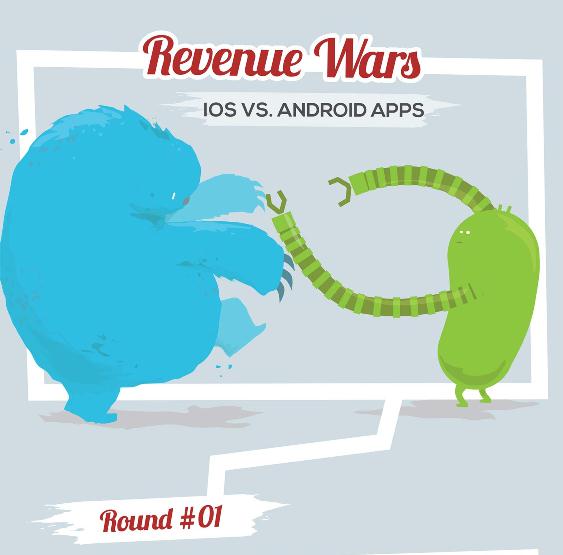 Revenue Wars

IOS VS. ANDROID APPS

Round #01