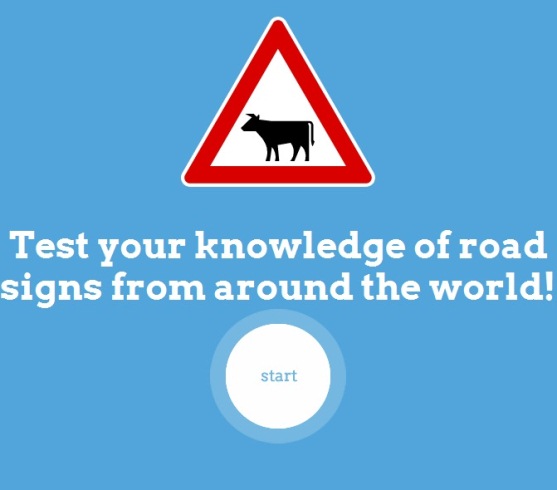 Test your knowledge of road signs from around the world!

start