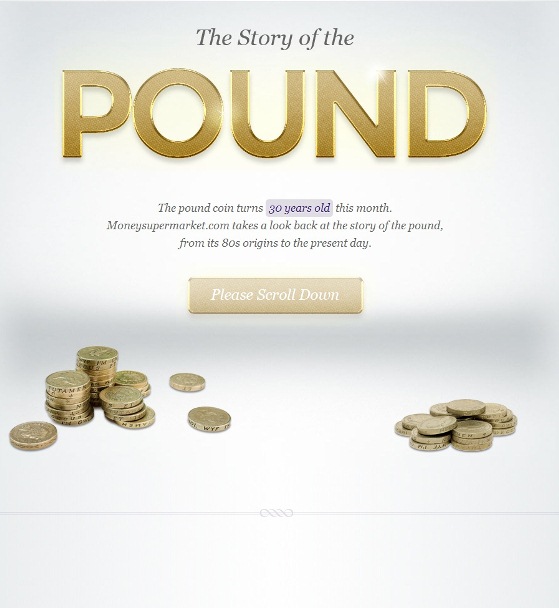 The Story of the

POUND

The pound coin turns 30 years old this month. Moneysupermarket.com takes a look back at the story of the pound, from its 80s origins to the present day.

Please Scroll Down