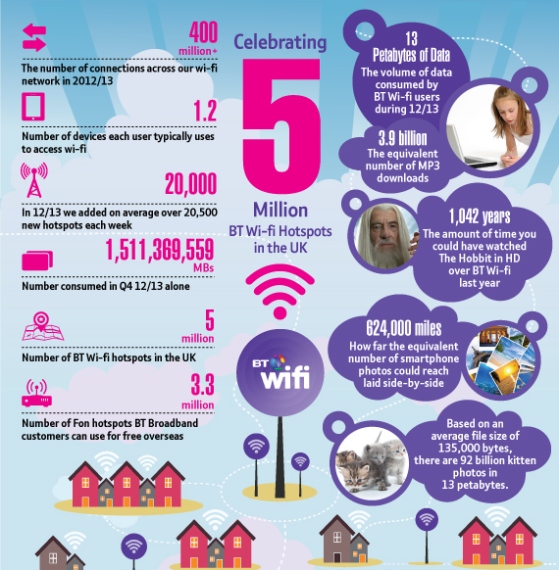 400
million+
The number of connections across our wi-fi network in 2012/13

1.2
Number of devices each user typically uses to access wi-fi

20,000
In 12/13 we added on average over 20,500 new hotspots each week

1,511,369,559
MBs
Number consumed in Q4 12/13 alone

5
million
Number of BT Wi-fi hotspots in the UK

3.3
million
Number of Fon hotspots BT Broadband customers can use for free overseas

Celebrating
5
Million
BT Wi-fi Hotspots in the UK

BT wifi

13
Petabytes of Data
The volume of data consumed by BT Wi-fi users during 12/13

3.9 billion
The equivalent number of MP3 downloads

1,042 years
The amount of time you could have watched The Hobbit in HD over BT Wi-fi last year

624,000 miles
How far the equivalent number of smartphone photos could reach laid side-by-side

Based on an average file size of 135,000 bytes, there are 92 billion kitten photos in 13 petabytes.