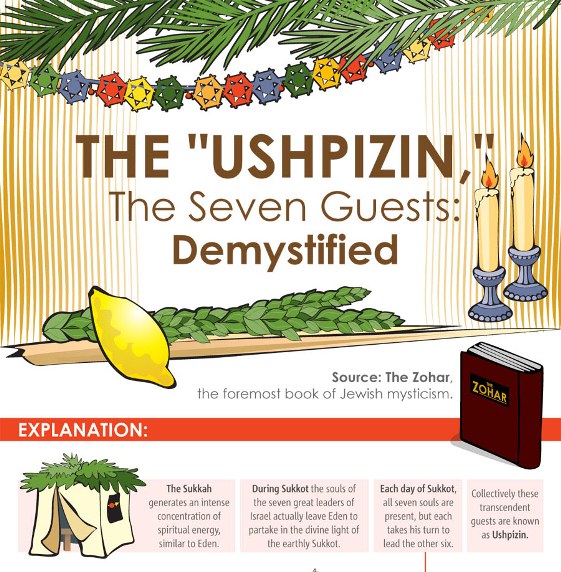 THE "USHPIZIN,"
The Seven Guests:
Demystified

Source: The Zohar, the foremost book of Jewish mysticism.

THE ZOHAR

EXPLANATION:

The Sukkah generates an intense concentration of spiritual energy, similar to Eden.

During Sukkot the souls of the seven great leaders of Israel actually leave Eden to partake in the divine light of the earthly Sukkot.

Each day of Sukkot, all seven souls are present, but each takes his turn to lead the other six.

Collectively these transcendent guests are known as Ushpizin.