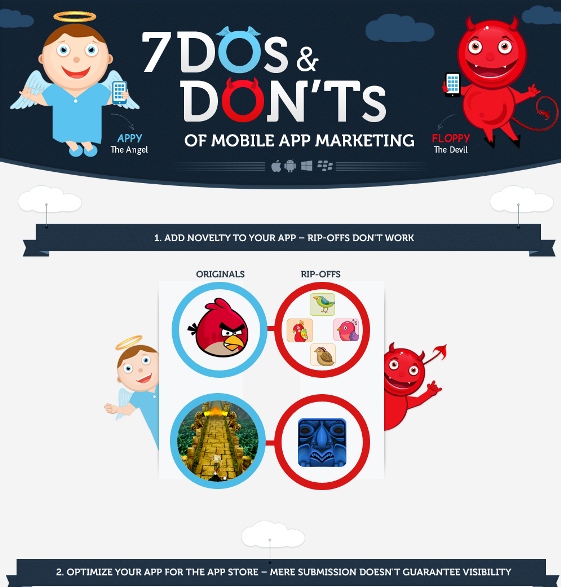 7 DOS & DON'Ts
OF MOBILE APP MARKETING

APPY
The Angel

FLOPPY
The Devil

1. ADD NOVELTY TO YOUR APP – RIP-OFFS DON'T WORK

ORIGINALS

RIP-OFFS

2. OPTIMIZE YOUR APP FOR THE APP STORE – MERE SUBMISSION DOESN'T GUARANTEE VISIBILITY