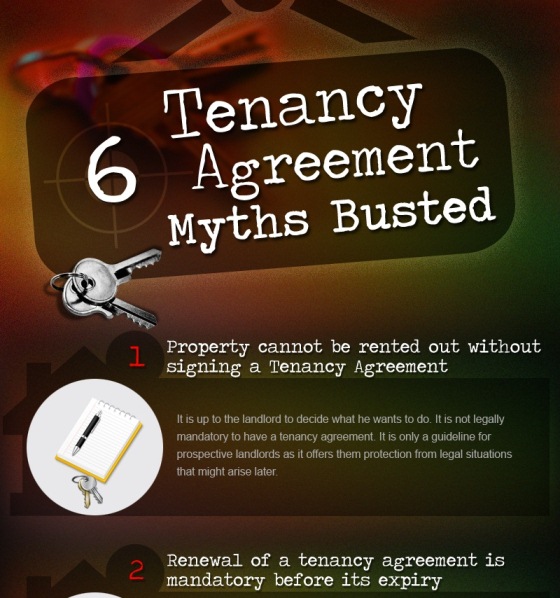 6 Tenancy Agreement Myths Busted

1 Property cannot be rented out without signing a Tenancy Agreement

It is up to the landlord to decide what he wants to do. It is not legally mandatory to have a tenancy agreement. It is only a guideline for prospective landlords as it offers them protection from legal situations that might arise later.

2 Renewal of a tenancy agreement is mandatory before its expiry