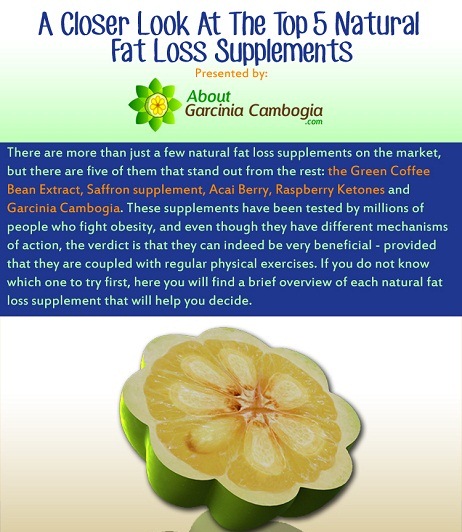 A Closer Look At The Top 5 Natural Fat Loss Supplements

Presented by:

About Garcinia Cambogia .com

There are more than just a few natural fat loss supplements on the market, but there are five of them that stand out from the rest: the Green Coffee Bean Extract, Saffron supplement, Acai Berry, Raspberry Ketones and Garcinia Cambogia. These supplements have been tested by millions of people who fight obesity, and even though they have different mechanisms of action, the verdict is that they can indeed be very beneficial - provided that they are coupled with regular physical exercises. If you do not know which one to try first, here you will find a brief overview of each natural fat loss supplement that will help you decide.