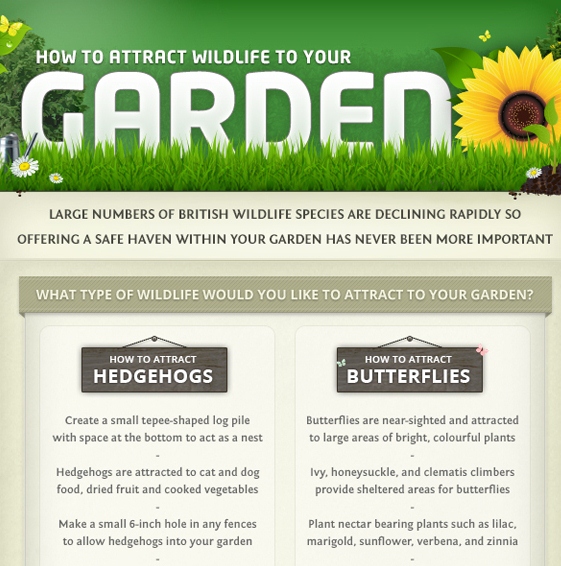 HOW TO ATTRACT WILDLIFE TO YOUR

GARDEN

LARGE NUMBERS OF BRITISH WILDLIFE SPECIES ARE DECLINING RAPIDLY SO OFFERING A SAFE HAVEN WITHIN YOUR GARDEN HAS NEVER BEEN MORE IMPORTANT

WHAT TYPE OF WILDLIFE WOULD YOU LIKE TO ATTRACT TO YOUR GARDEN?

HOW TO ATTRACT
HEDGEHOGS

Create a small tepee-shaped log pile with space at the bottom to act as a nest

-

Hedgehogs are attracted to cat and dog food, dried fruit and cooked vegetables

-

Make a small 6-inch hole in any fences to allow hedgehogs into your garden

-

HOW TO ATTRACT
BUTTERFLIES

Butterflies are near-sighted and attracted to large areas of bright, colourful plants

-

Ivy, honeysuckle, and clematis climbers provide sheltered areas for butterflies

-

Plant nectar bearing plants such as lilac, marigold, sunflower, verbena, and zinnia

-